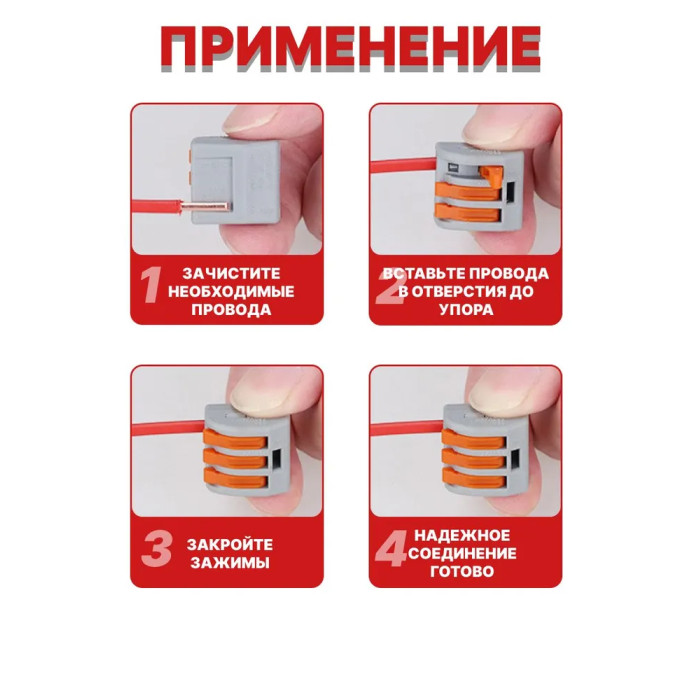 ПРИМЕНЕНИЕ

1 ЗАЧИСТИТЕ НЕОБХОДИМЫЕ ПРОВОДА

2 ВСТАВЬТЕ ПРОВОДА В ОТВЕРСТИЯ ДО УПОРА

3 ЗАКРОЙТЕ ЗАЖИМЫ

4 НАДЕЖНОЕ СОЕДИНЕНИЕ ГОТОВО