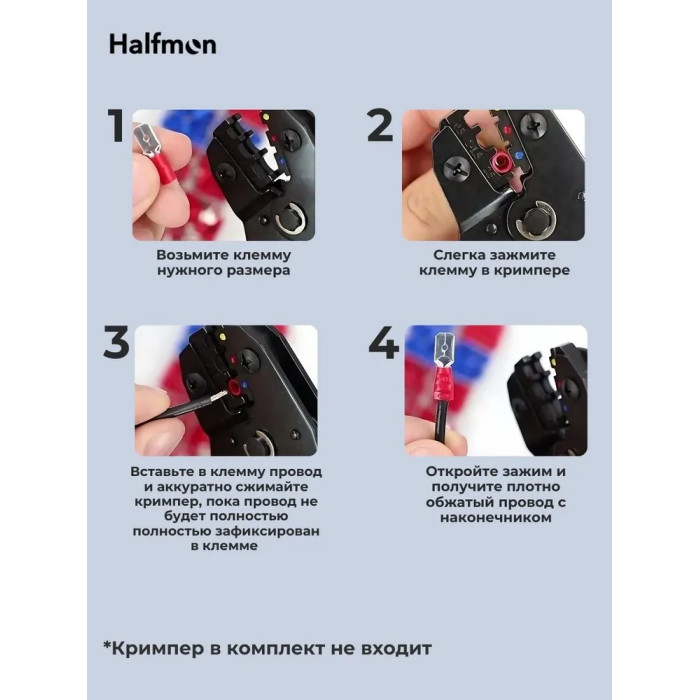 Halfmon

1

Возьмите клемму нужного размера

2

Слегка зажмите клемму в кримпере

3

Вставьте в клемму провод и аккуратно сжимайте кримпер, пока провод не будет полностью полностью зафиксирован в клемме

4

Откройте зажим и получите плотно обжатый провод с наконечником

*Кримпер в комплект не входит