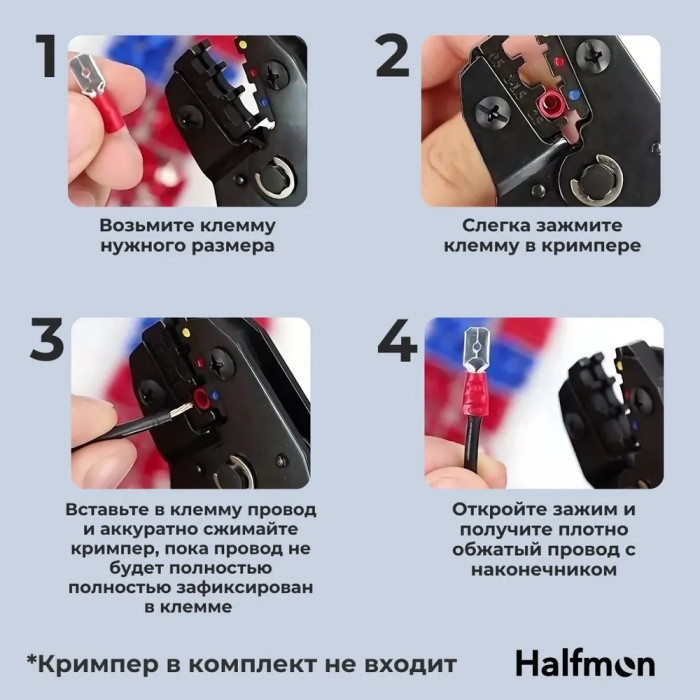 1

Возьмите клемму нужного размера

2

Слегка зажмите клемму в кримпере

3

Вставьте в клемму провод и аккуратно сжимайте кримпер, пока провод не будет полностью полностью зафиксирован в клемме

4

Откройте зажим и получите плотно обжатый провод с наконечником

*Кримпер в комплект не входит

Halfmon