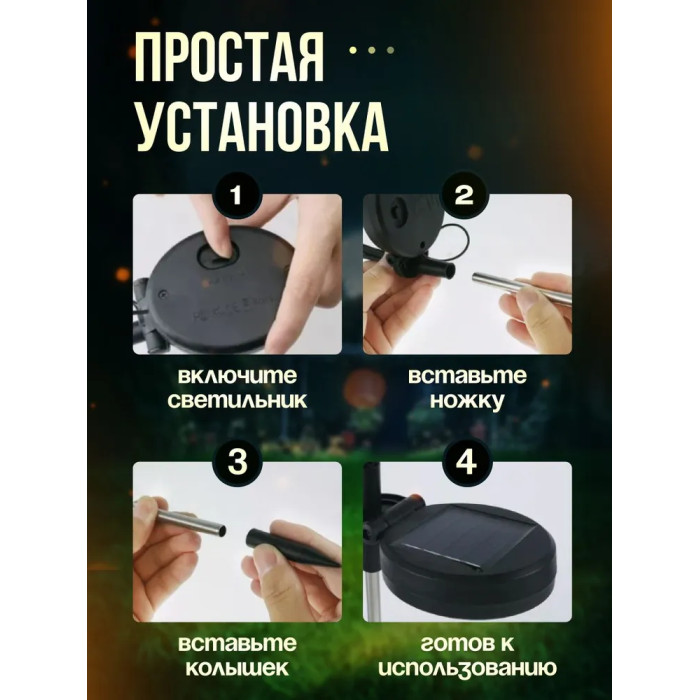 ПРОСТАЯ УСТАНОВКА

1

включите светильник

2

вставьте ножку

3

вставьте колышек

4

готов к использованию