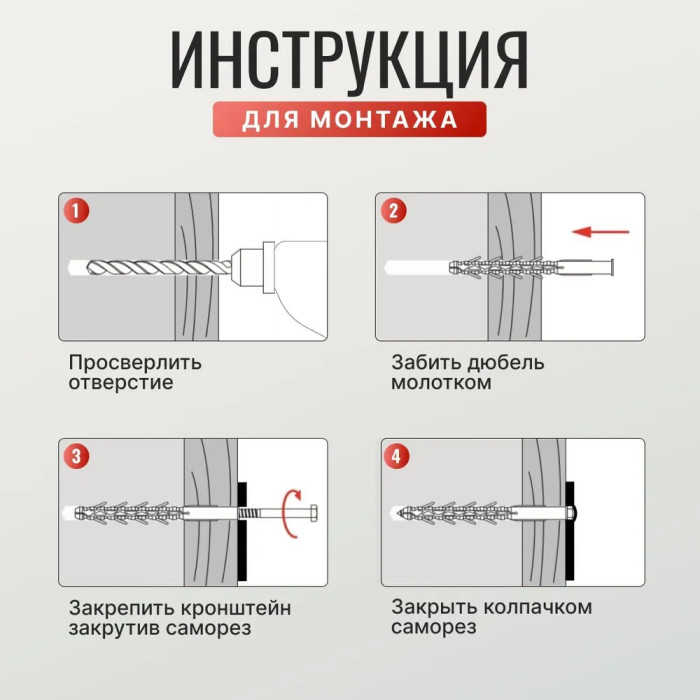 ИНСТРУКЦИЯ

ДЛЯ МОНТАЖА

1

Просверлить отверстие

2

Забить дюбель молотком

3

Закрепить кронштейн закрутив саморез

4

Закрыть колпачком саморез