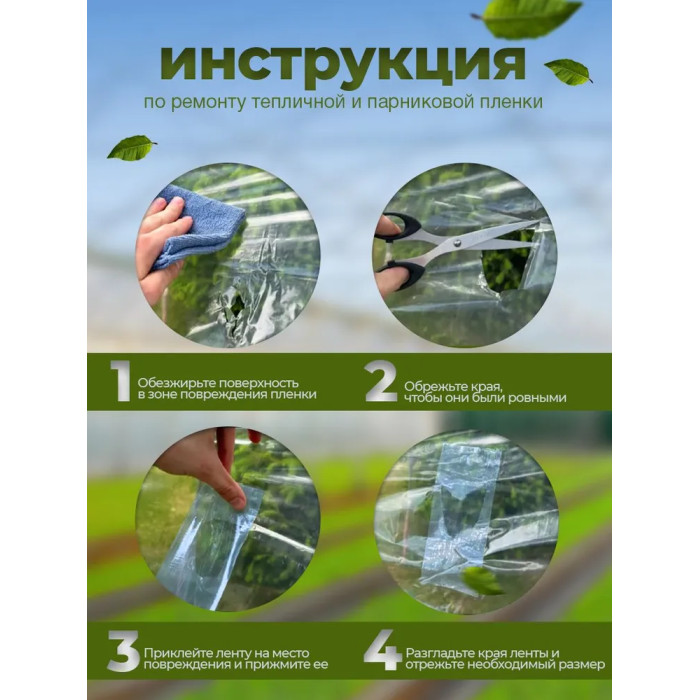 инструкция
по ремонту тепличной и парниковой пленки

1 Обезжирьте поверхность в зоне повреждения пленки

2 Обрежьте края, чтобы они были ровными

3 Приклейте ленту на место повреждения и прижмите ее

4 Разгладьте края ленты и отрежьте необходимый размер