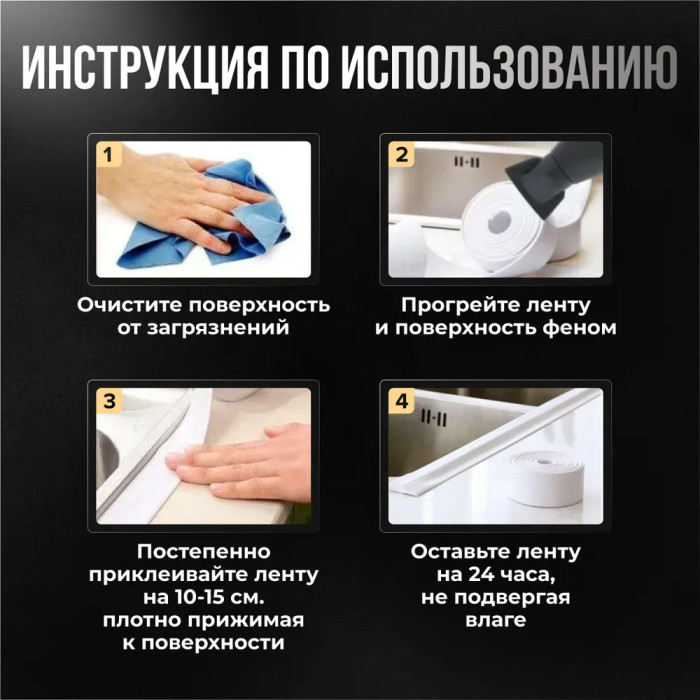 ИНСТРУКЦИЯ ПО ИСПОЛЬЗОВАНИЮ

1

Очистите поверхность от загрязнений

2

Прогрейте ленту и поверхность феном

3

Постепенно приклеивайте ленту на 10-15 см. плотно прижимая к поверхности

4

Оставьте ленту на 24 часа, не подвергая влаге