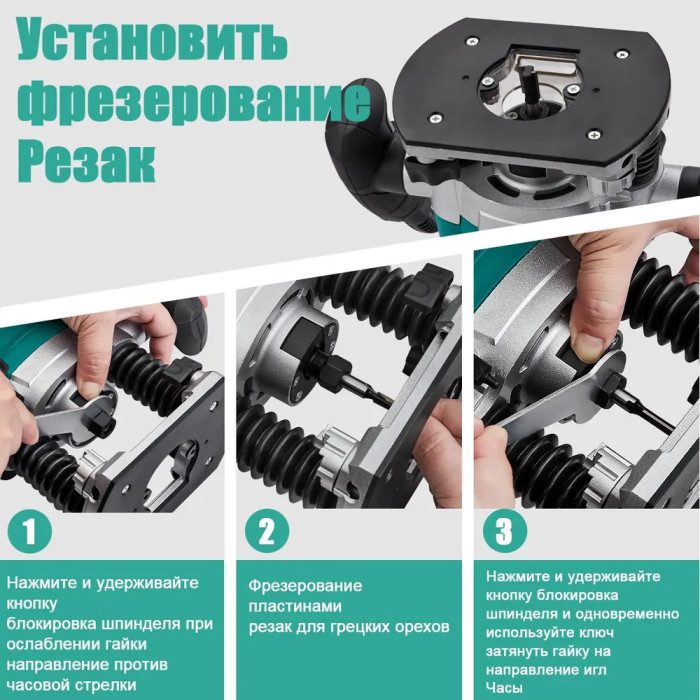 Установить фрезерование Резак

1

Нажмите и удерживайте кнопку блокировка шпинделя при ослаблении гайки направление против часовой стрелки

2

Фрезерование пластинами резак для грецких орехов

3

Нажмите и удерживайте кнопку блокировка шпинделя и одновременно используйте ключ затянуть гайку на направление игл Часы